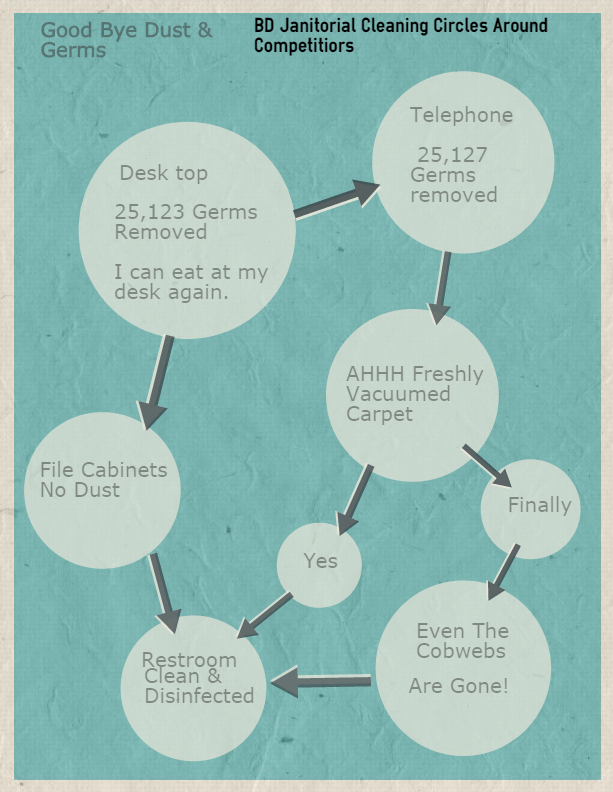 Good Bye Dust & Germs

BD Janitorial Cleaning Circles Around Competitiors

Desk top

25,123 Germs Removed

I can eat at my desk again.

Telephone

25,127 Germs removed

AHHH Freshly Vacuumed Carpet

File Cabinets No Dust

Finally

Yes

Even The Cobwebs

Are Gone!

Restroom Clean & Disinfected