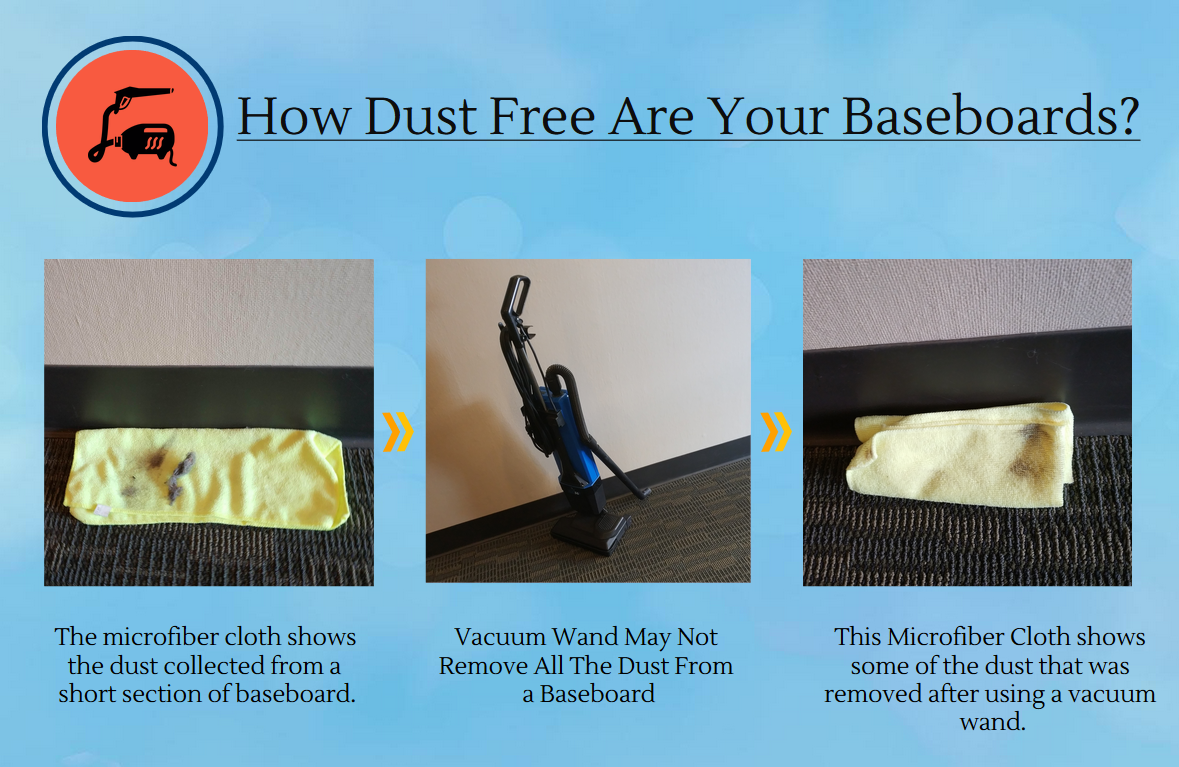 How Dust Free Are Your Baseboards?

The microfiber cloth shows the dust collected from a short section of baseboard.

Vacuum Wand May Not Remove All The Dust From a Baseboard

This Microfiber Cloth shows some of the dust that was removed after using a vacuum wand.