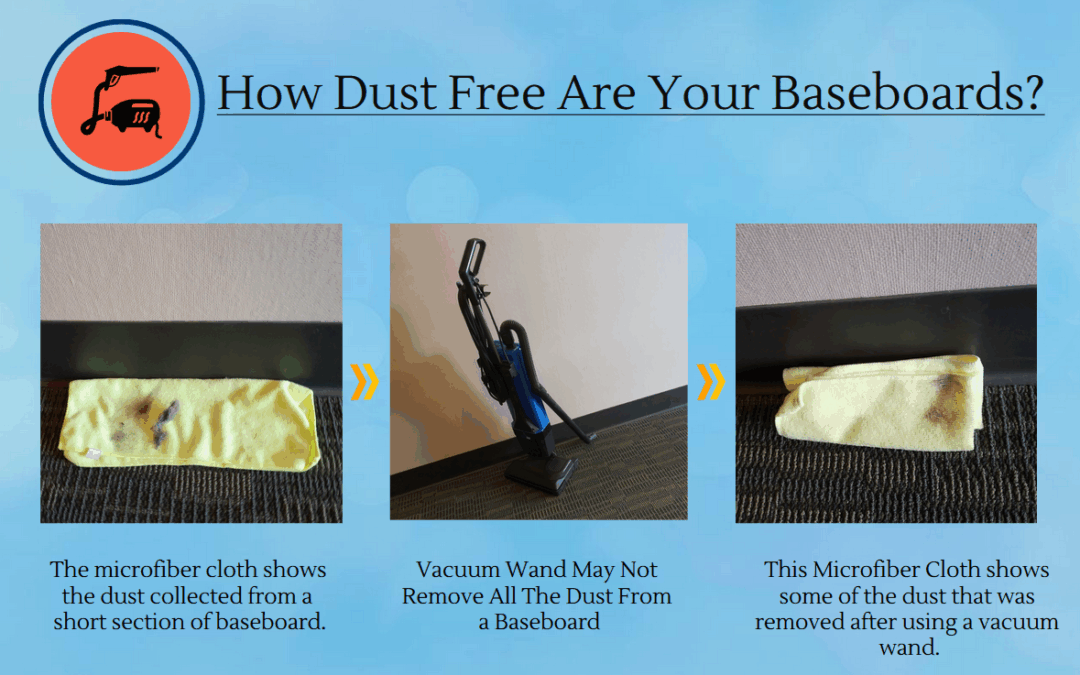 How Dust Free Are Your Baseboards?

The microfiber cloth shows the dust collected from a short section of baseboard.

Vacuum Wand May Not Remove All The Dust From a Baseboard

This Microfiber Cloth shows some of the dust that was removed after using a vacuum wand.